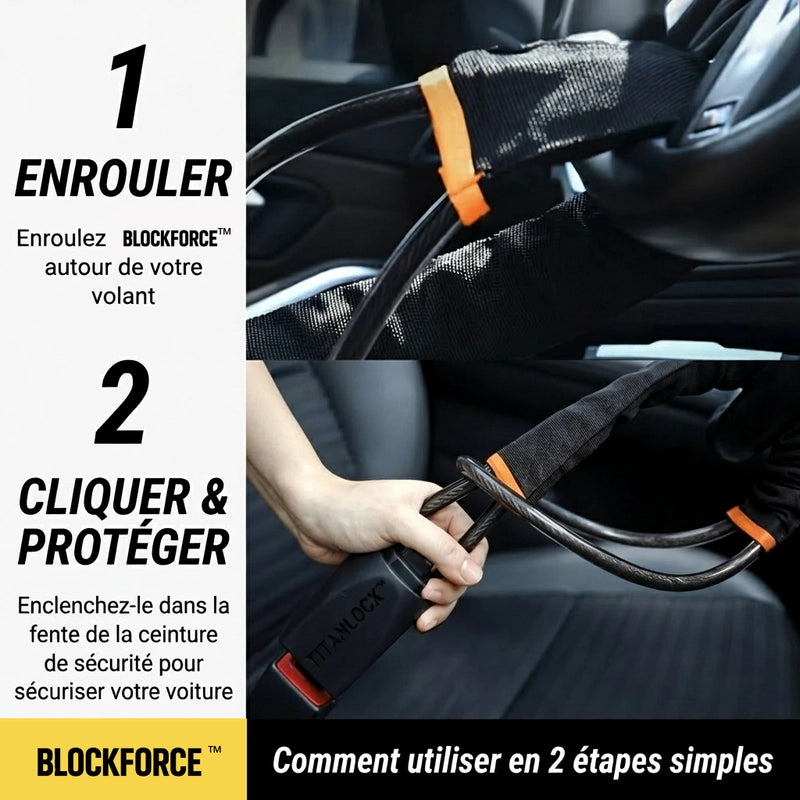 1

ENROULER

Enroulez BLOCKFORCE™ autour de votre volant

2

CLIQUER & PROTÉGER

Enclenchez-le dans la fente de la ceinture de sécurité pour sécuriser votre voiture

TITANLOCK™

BLOCKFORCE™

Comment utiliser en 2 étapes simples